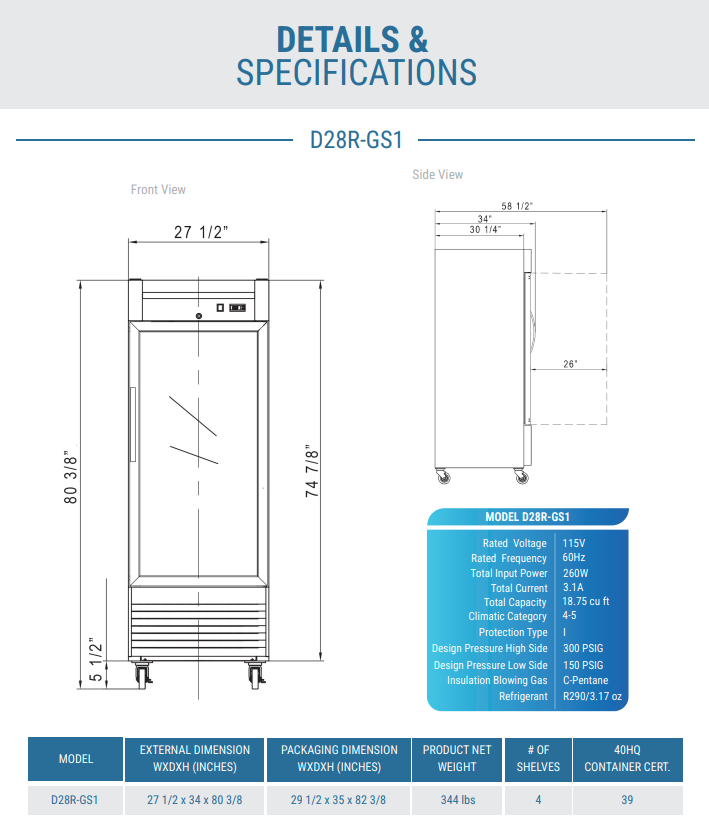 DETAILS &
SPECIFICATIONS

D28R-GS1

Front View

27 1/2"

80 3/8"

74 7/8"

5 1/2"

Side View

58 1/2"

34"

30 1/4"

26"

MODEL D28R-GS1

| | |
|---|---|
| Rated Voltage | 115V |
| Rated Frequency | 60Hz |
| Total Input Power | 260W |
| Total Current | 3.1A |
| Total Capacity | 18.75 cu ft |
| Climatic Category | 4-5 |
| Protection Type | I |
| Design Pressure High Side | 300 PSIG |
| Design Pressure Low Side | 150 PSIG |
| Insulation Blowing Gas | C-Pentane |
| Refrigerant | R290/3.17 oz |

| MODEL | EXTERNAL DIMENSION WXDXH (INCHES) | PACKAGING DIMENSION WXDXH (INCHES) | PRODUCT NET WEIGHT | # OF SHELVES | 40HQ CONTAINER CERT. |
|---|---|---|---|---|---|
| D28R-GS1 | 27 1/2 x 34 x 80 3/8 | 29 1/2 x 35 x 82 3/8 | 344 lbs | 4 | 39 |